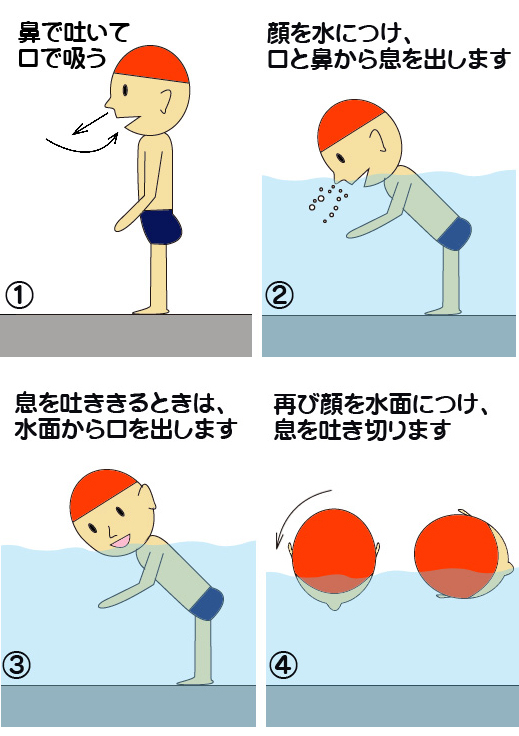 鼻で吐いて
口で吸う

①

顔を水につけ、
口と鼻から息を出します

②

息を吐ききるときは、
水面から口を出します

③

再び顔を水面につけ、
息を吐き切ります

④